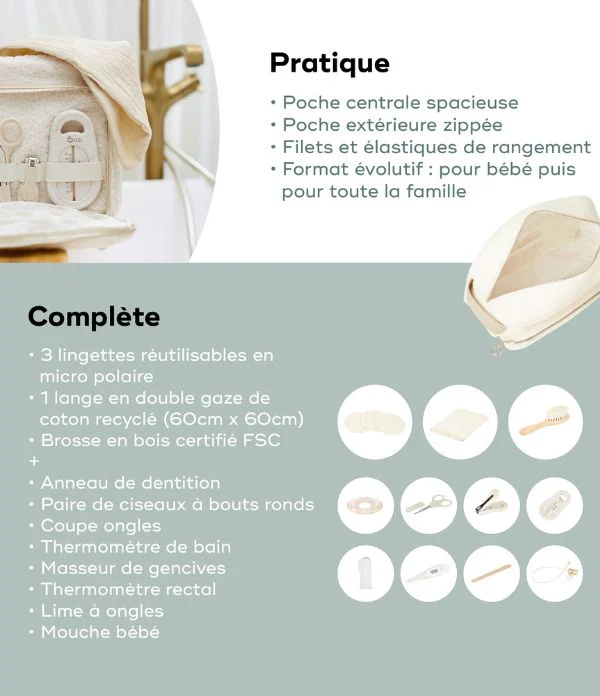 Pratique

• Poche centrale spacieuse
• Poche extérieure zippée
• Filets et élastiques de rangement
• Format évolutif : pour bébé puis pour toute la famille

Complète

• 3 lingettes réutilisables en micro polaire
• 1 lange en double gaze de coton recyclé (60cm x 60cm)
• Brosse en bois certifié FSC
+
• Anneau de dentition
• Paire de ciseaux à bouts ronds
• Coupe ongles
• Thermomètre de bain
• Masseur de gencives
• Thermomètre rectal
• Lime à ongles
• Mouche bébé